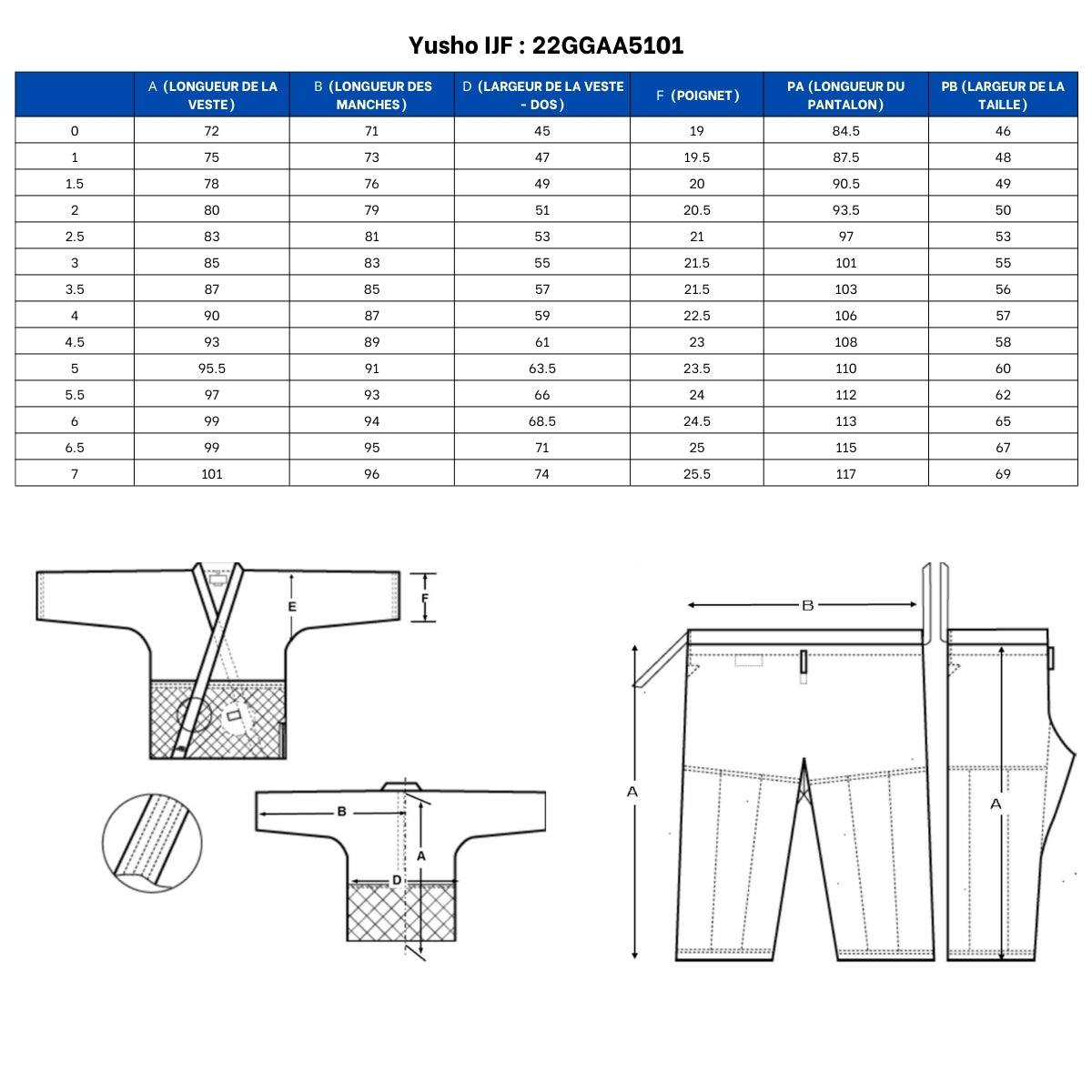 Yusho IJF : 22GGAA5101

| | A (LONGUEUR DE LA VESTE) | B (LONGUEUR DES MANCHES) | D (LARGEUR DE LA VESTE - DOS) | F (POIGNET) | PA (LONGUEUR DU PANTALON) | PB (LARGEUR DE LA TAILLE) |
|---|---|---|---|---|---|---|
| 0 | 72 | 71 | 45 | 19 | 84.5 | 46 |
| 1 | 75 | 73 | 47 | 19.5 | 87.5 | 48 |
| 1.5 | 78 | 76 | 49 | 20 | 90.5 | 49 |
| 2 | 80 | 79 | 51 | 20.5 | 93.5 | 50 |
| 2.5 | 83 | 81 | 53 | 21 | 97 | 53 |
| 3 | 85 | 83 | 55 | 21.5 | 101 | 55 |
| 3.5 | 87 | 85 | 57 | 21.5 | 103 | 56 |
| 4 | 90 | 87 | 59 | 22.5 | 106 | 57 |
| 4.5 | 93 | 89 | 61 | 23 | 108 | 58 |
| 5 | 95.5 | 91 | 63.5 | 23.5 | 110 | 60 |
| 5.5 | 97 | 93 | 66 | 24 | 112 | 62 |
| 6 | 99 | 94 | 68.5 | 24.5 | 113 | 65 |
| 6.5 | 99 | 95 | 71 | 25 | 115 | 67 |
| 7 | 101 | 96 | 74 | 25.5 | 117 | 69 |

E
F
B
A
D
B
A
A